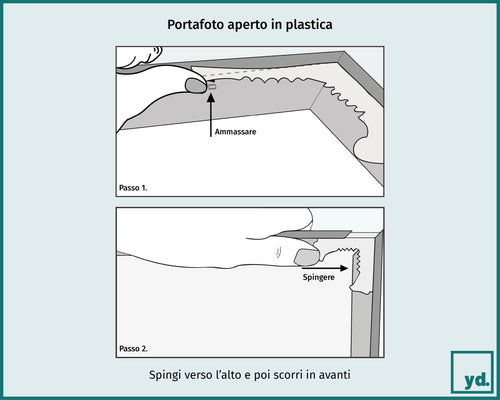 Portafoto aperto in plastica

Ammassare

Passo 1.

Spingere

Passo 2.

Spingi verso l'alto e poi scorri in avanti

yd.